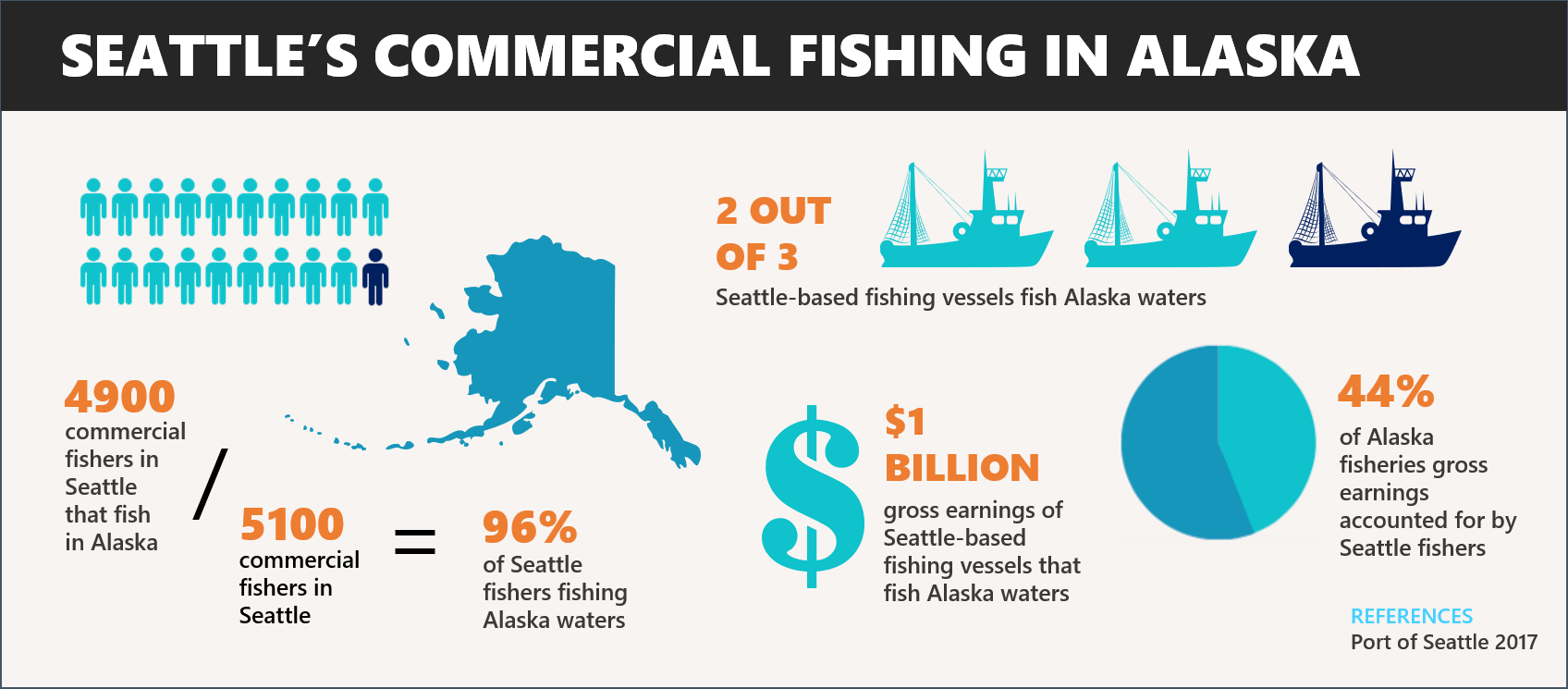 SEATTLE'S COMMERCIAL FISHING IN ALASKA

4900
commercial fishers in Seattle that fish in Alaska

/

5100
commercial fishers in Seattle

=

96%
of Seattle fishers fishing Alaska waters

2 OUT OF 3
Seattle-based fishing vessels fish Alaska waters

$

$1 BILLION
gross earnings of Seattle-based fishing vessels that fish Alaska waters

44%
of Alaska fisheries gross earnings accounted for by Seattle fishers

REFERENCES
Port of Seattle 2017